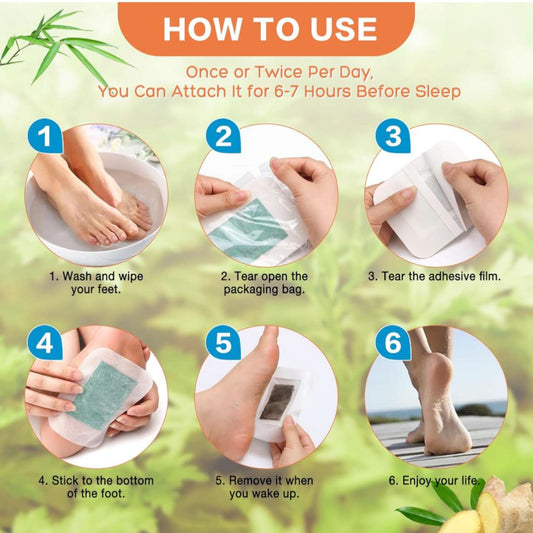 HOW TO USE

Once or Twice Per Day, You Can Attach It for 6-7 Hours Before Sleep

1

1. Wash and wipe your feet.

2

2. Tear open the packaging bag.

3

3. Tear the adhesive film.

4

4. Stick to the bottom of the foot.

5

5. Remove it when you wake up.

6

6. Enjoy your life.