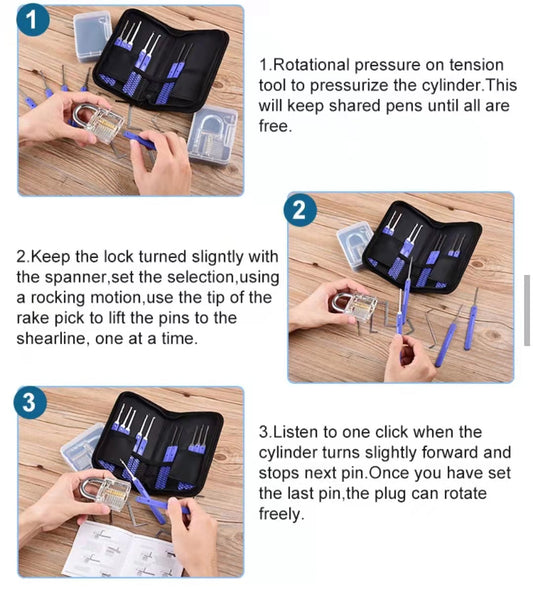 1

1.Rotational pressure on tension tool to pressurize the cylinder.This will keep shared pens until all are free.

2

2.Keep the lock turned slightly with the spanner,set the selection,using a rocking motion,use the tip of the rake pick to lift the pins to the shearline, one at a time.

3

3.Listen to one click when the cylinder turns slightly forward and stops next pin.Once you have set the last pin,the plug can rotate freely.