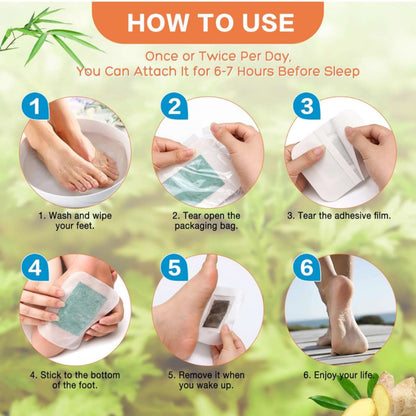 HOW TO USE

Once or Twice Per Day,
You Can Attach It for 6-7 Hours Before Sleep

1

1. Wash and wipe your feet.

2

2. Tear open the packaging bag.

3

3. Tear the adhesive film.

4

4. Stick to the bottom of the foot.

5

5. Remove it when you wake up.

6

6. Enjoy your life.