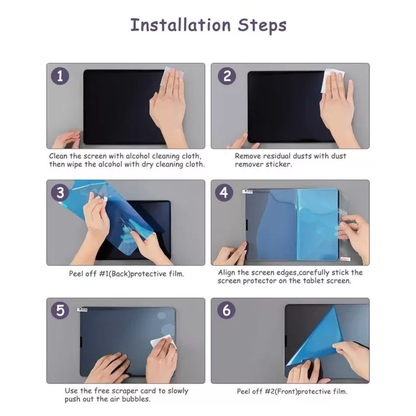 Installation Steps

1

Clean the screen with alcohol cleaning cloth, then wipe the alcohol with dry cleaning cloth.

2

Remove residual dusts with dust remover sticker.

3

Peel off #1(Back)protective film.

4

Align the screen edges,carefully stick the screen protector on the tablet screen.

5

Use the free scraper card to slowly push out the air bubbles.

6

Peel off #2(Front)protective film.