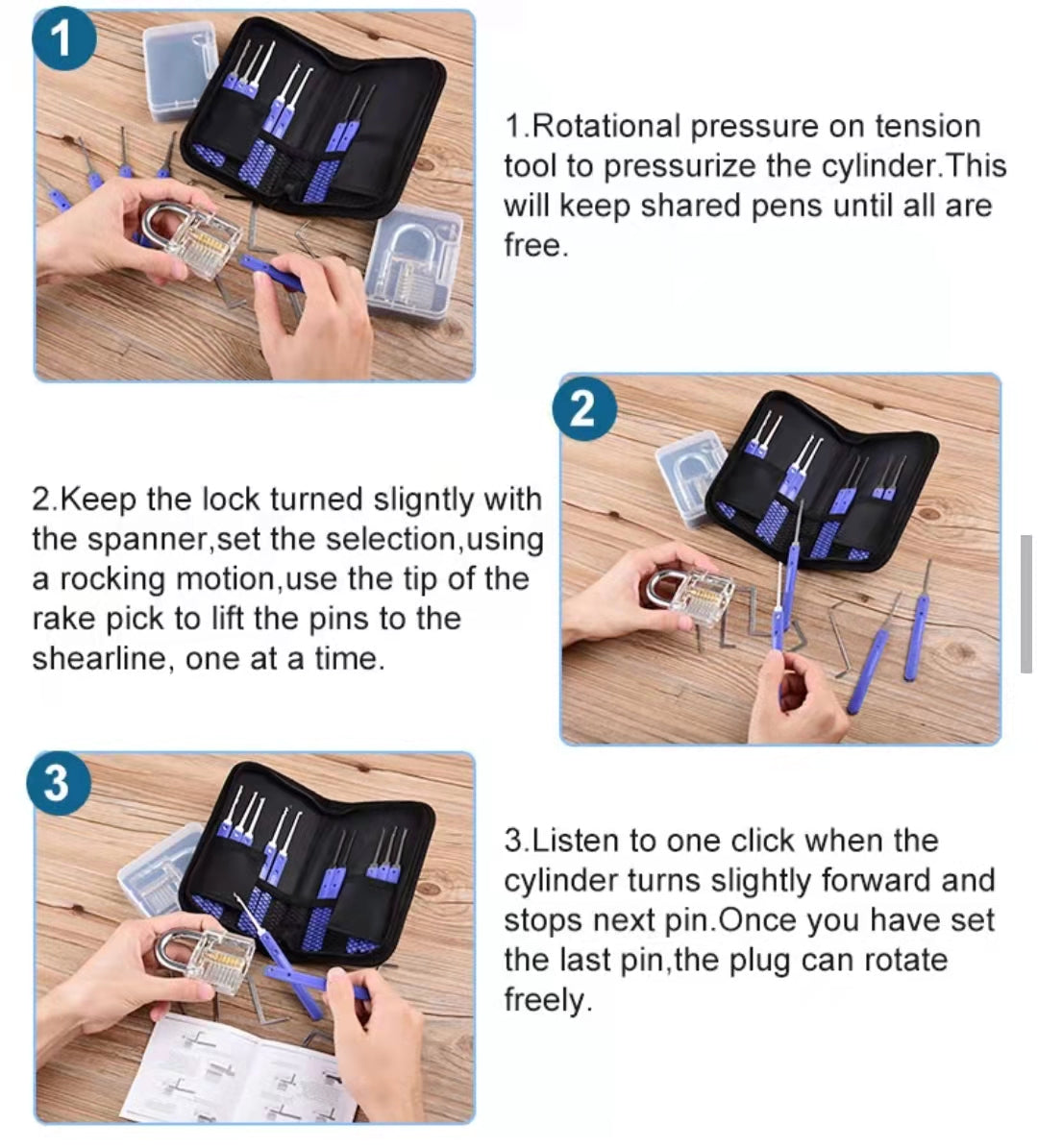 1

1.Rotational pressure on tension tool to pressurize the cylinder.This will keep shared pens until all are free.

2

2.Keep the lock turned sligntly with the spanner,set the selection,using a rocking motion,use the tip of the rake pick to lift the pins to the shearline, one at a time.

3

3.Listen to one click when the cylinder turns slightly forward and stops next pin.Once you have set the last pin,the plug can rotate freely.